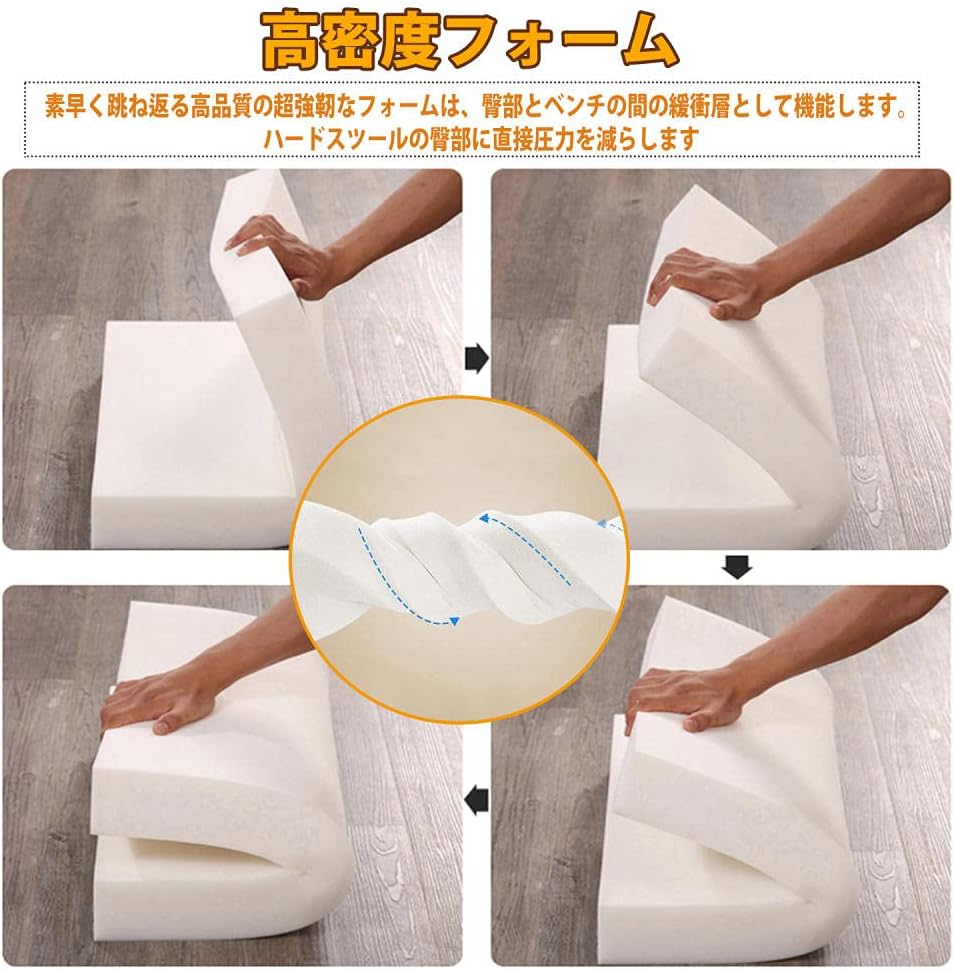 高密度フォーム

素早く跳ね返る高品質の超強靭なフォームは、臀部とベンチの間の緩衝層として機能します。ハードスツールの臀部に直接圧力を減らします